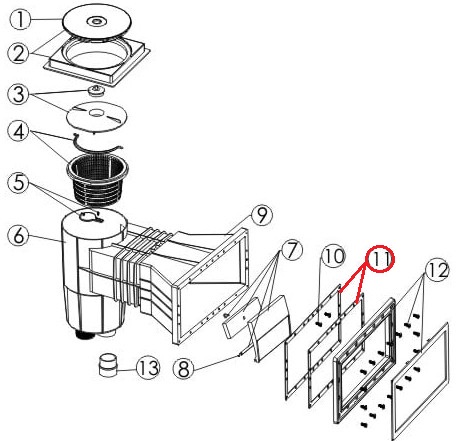 1
2
3
4
5
6
9
7
10
11
12
13
8