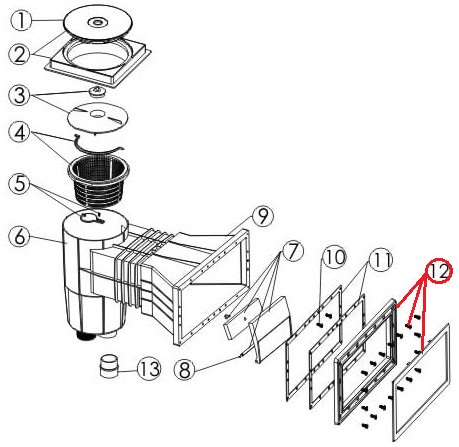 1
2
3
4
5
6
9
7
10
11
12
13
8