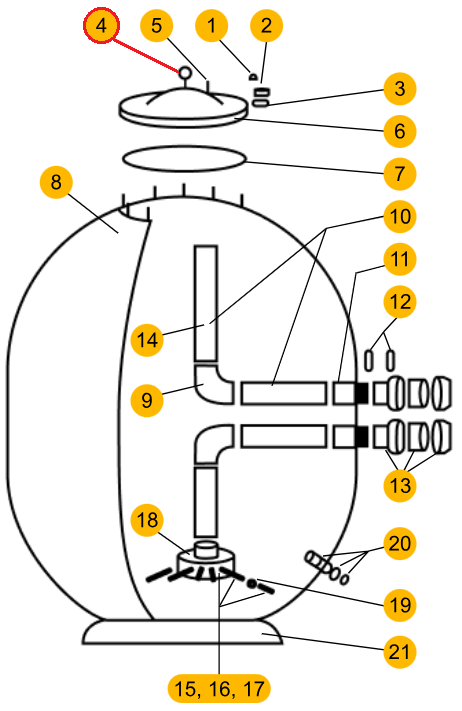 4
5
1
2
3
6
7
8
10
11
12
14
9
13
18
20
19
21
15, 16, 17