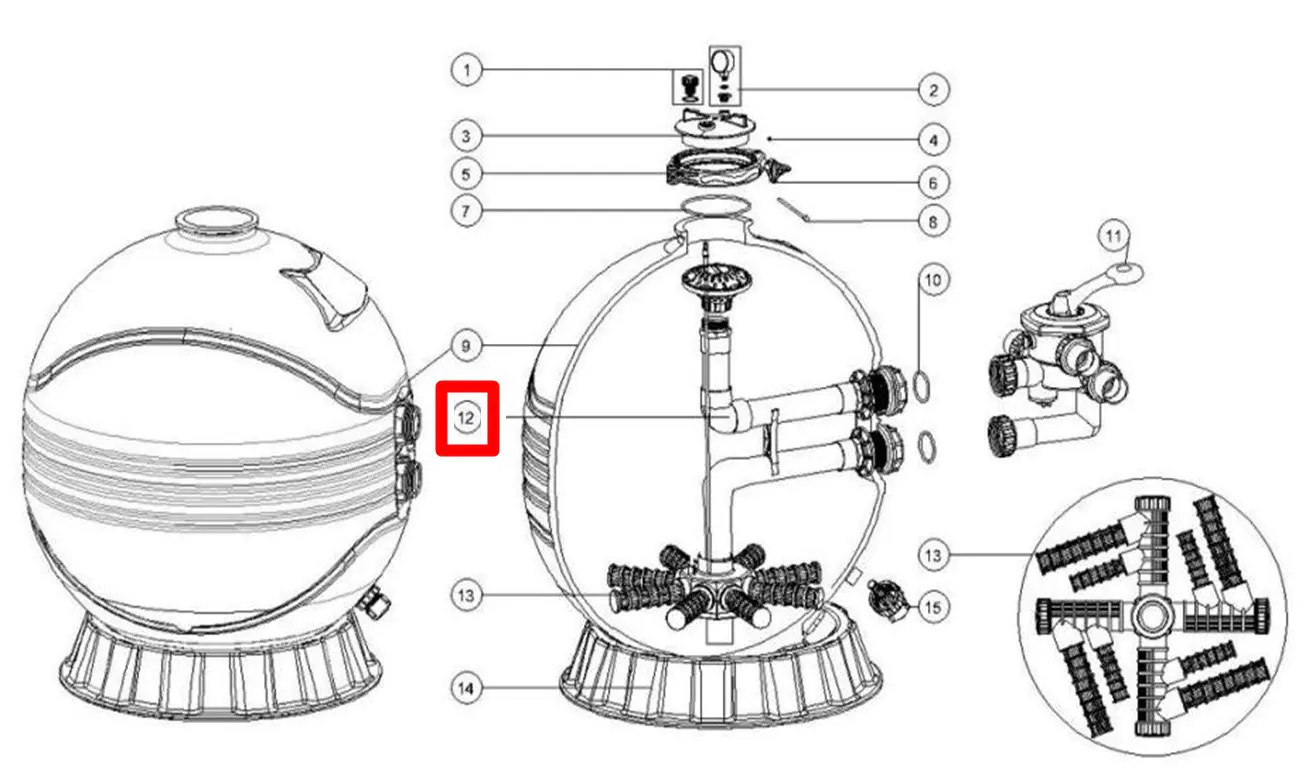 1
2
3
4
5
6
7
8
9
10
11
12
13
13
14
15