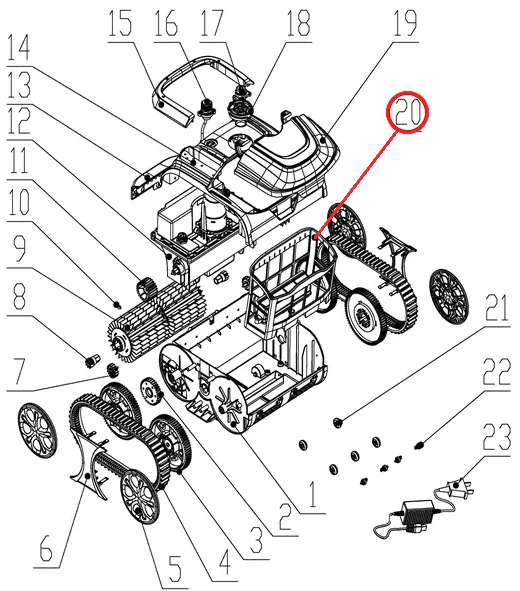 15
16
17
18
19
14
13
12
11
10
9
8
7
20
21
22
23
6
5
4
3
2
1