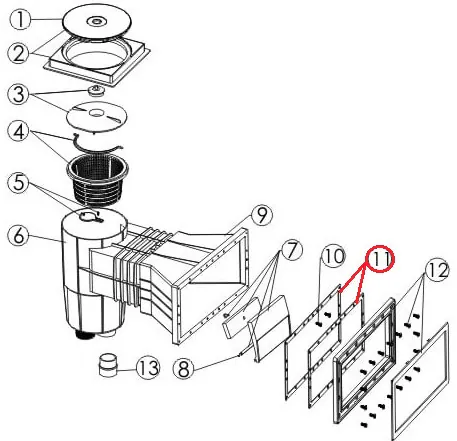 1
2
3
4
5
6
9
7
10
11
12
13
8