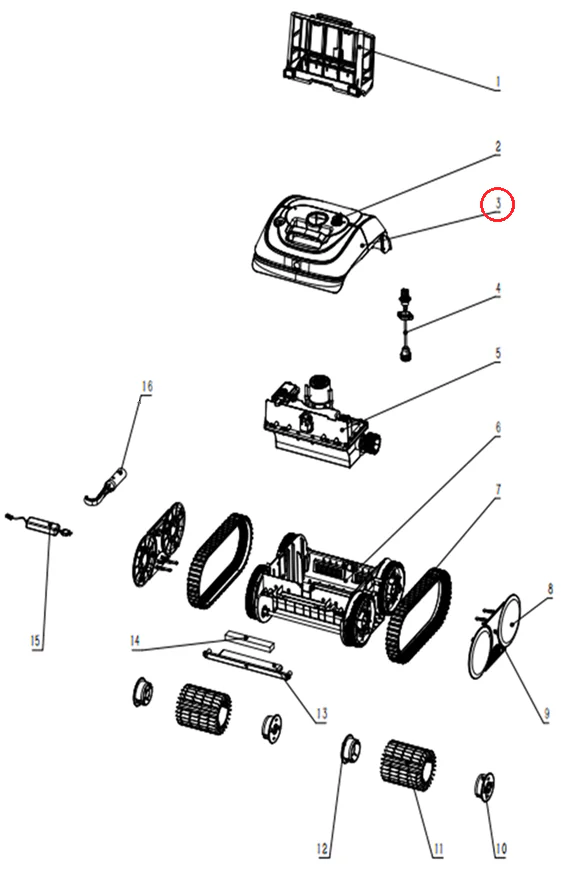 1
2
3
4
5
16
6
7
15
8
14
9
13
12
11
10